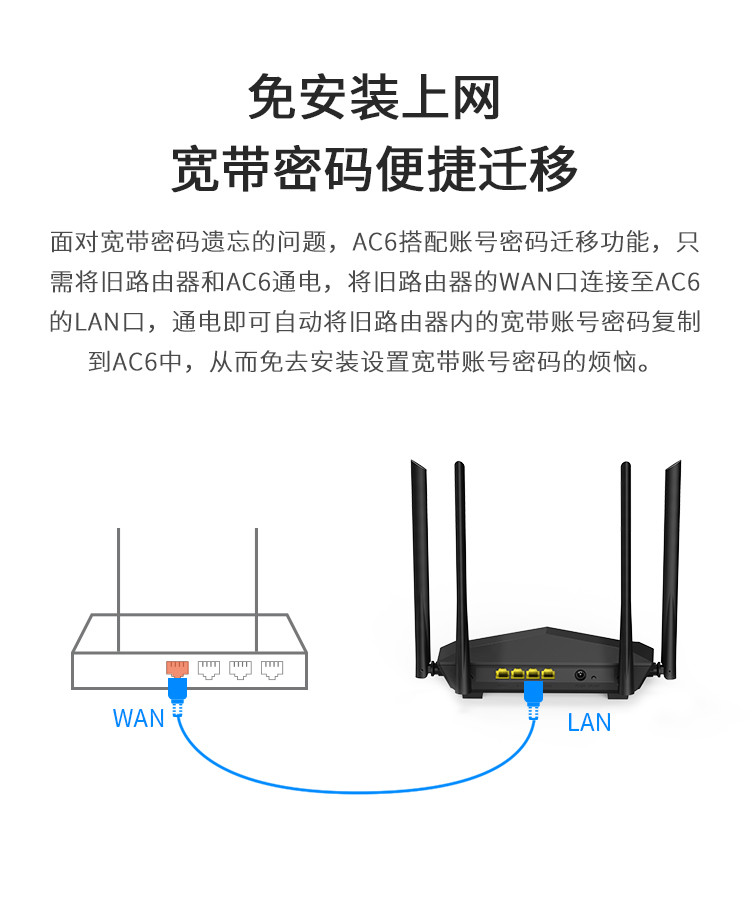 免安装上网
宽带密码便捷迁移

面对宽带密码遗忘的问题，AC6搭配账号密码迁移功能，只需将旧路由器和AC6通电，将旧路由器的WAN口连接至AC6的LAN口，通电即可自动将旧路由器内的宽带账号密码复制到AC6中，从而免去安装设置宽带账号密码的烦恼。

WAN

LAN